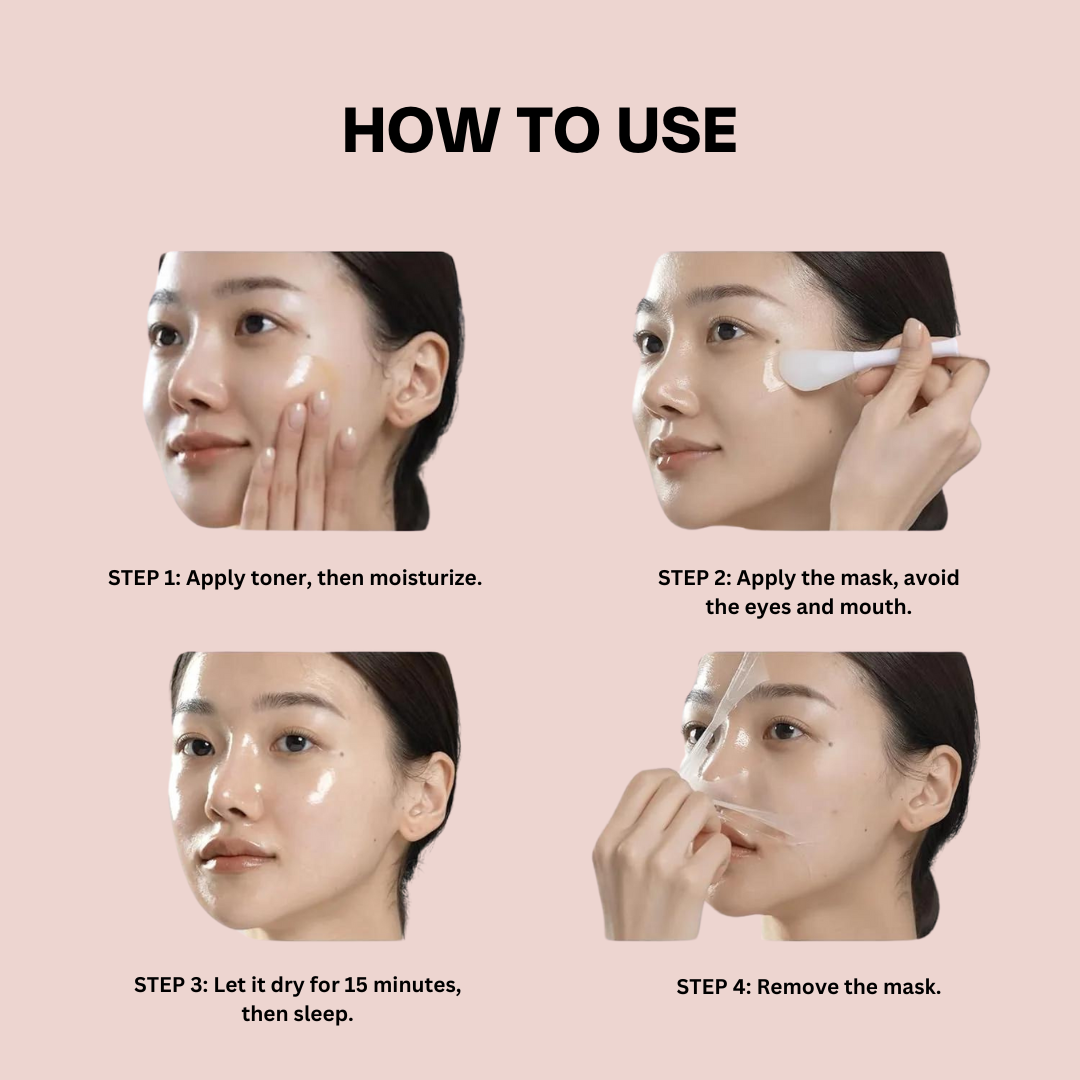 HOW TO USE

STEP 1: Apply toner, then moisturize.

STEP 2: Apply the mask, avoid the eyes and mouth.

STEP 3: Let it dry for 15 minutes, then sleep.

STEP 4: Remove the mask.